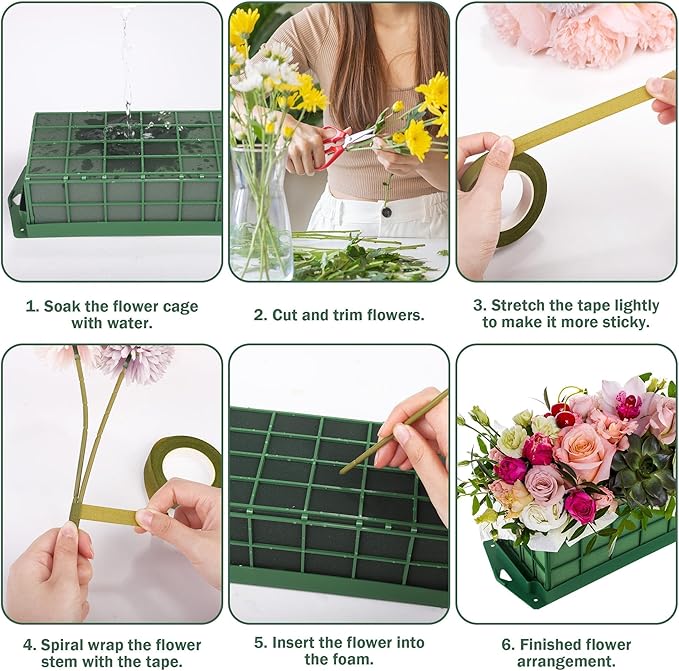 1. Soak the flower cage with water.

2. Cut and trim flowers.

3. Stretch the tape lightly to make it more sticky.

4. Spiral wrap the flower stem with the tape.

5. Insert the flower into the foam.

6. Finished flower arrangement.