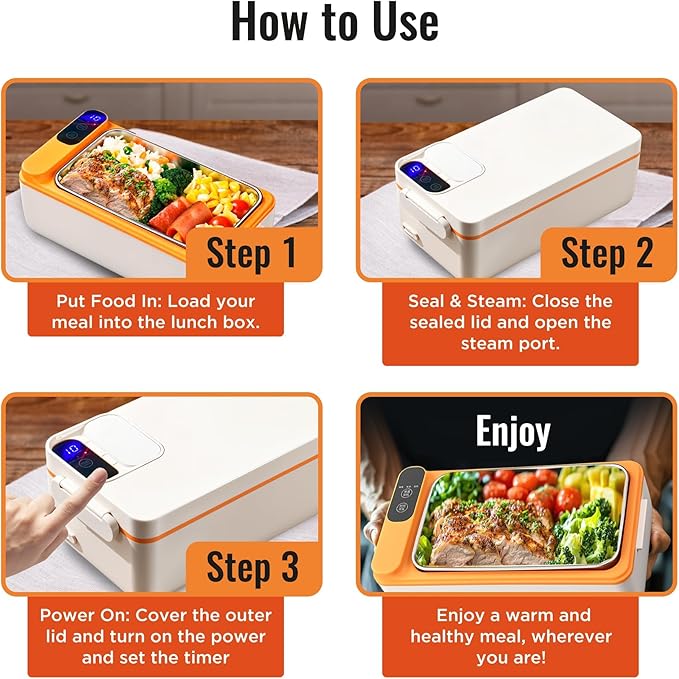 How to Use

Step 1

Put Food In: Load your meal into the lunch box.

Step 2

Seal & Steam: Close the sealed lid and open the steam port.

Step 3

Power On: Cover the outer lid and turn on the power and set the timer

Enjoy

Enjoy a warm and healthy meal, wherever you are!