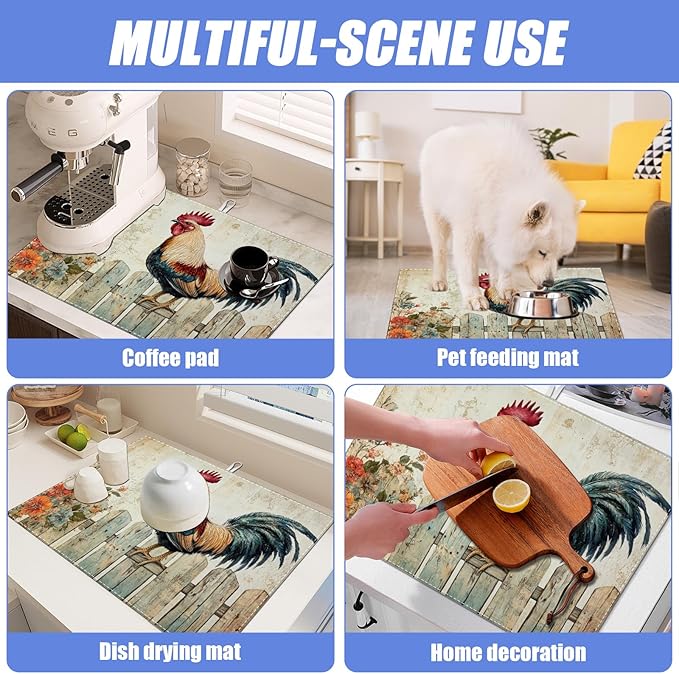 MULTIFUL-SCENE USE

SMEG

Coffee pad

Pet feeding mat

Dish drying mat

Home decoration