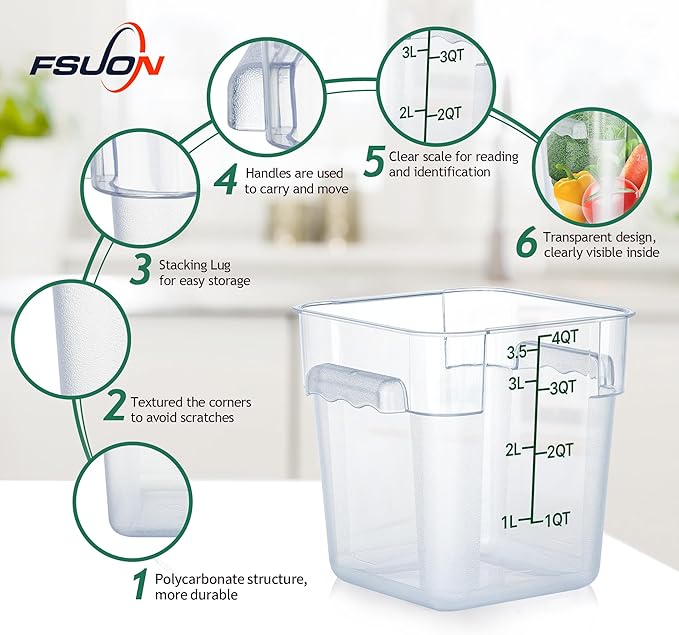 FSUON

3L 3QT
2L 2QT

4 Handles are used to carry and move

5 Clear scale for reading and identification

6 Transparent design, clearly visible inside

3 Stacking Lug for easy storage

2 Textured the corners to avoid scratches

1 Polycarbonate structure, more durable

4QT
3.5
3L 3QT
2L 2QT
1L 1QT