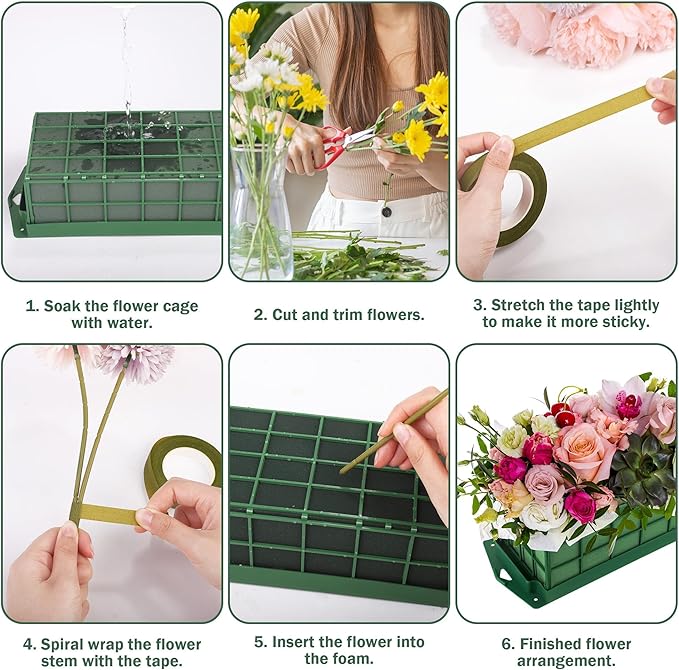 1. Soak the flower cage with water.

2. Cut and trim flowers.

3. Stretch the tape lightly to make it more sticky.

4. Spiral wrap the flower stem with the tape.

5. Insert the flower into the foam.

6. Finished flower arrangement.