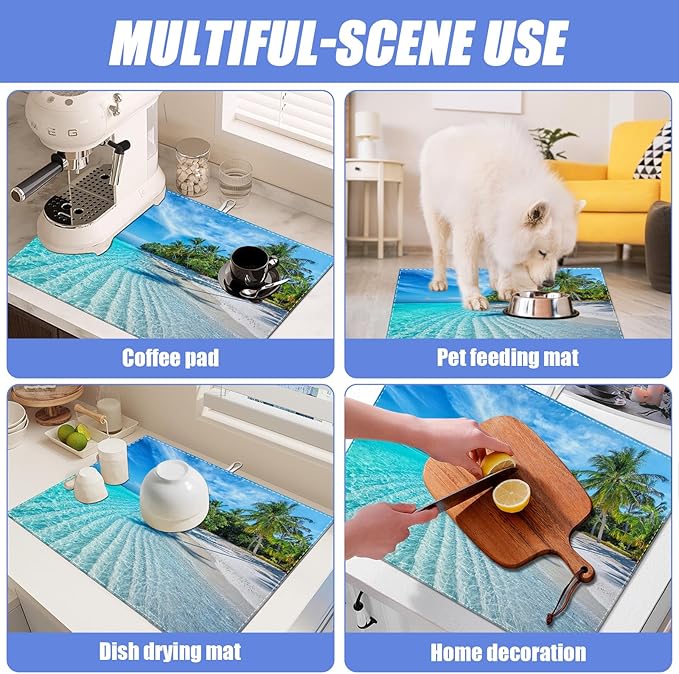 MULTIFUL-SCENE USE

SMEG

Coffee pad

Pet feeding mat

Dish drying mat

Home decoration