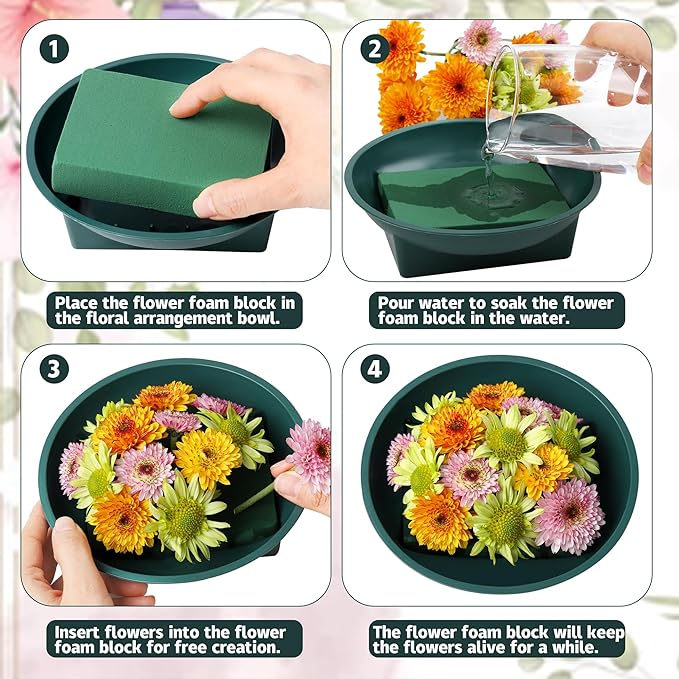 1

Place the flower foam block in the floral arrangement bowl.

2

Pour water to soak the flower foam block in the water.

3

Insert flowers into the flower foam block for free creation.

4

The flower foam block will keep the flowers alive for a while.