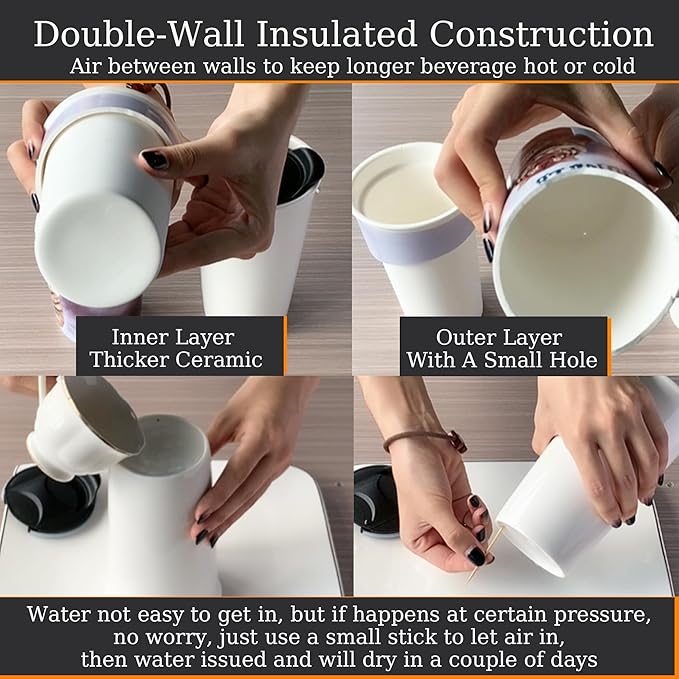 Double-Wall Insulated Construction
Air between walls to keep longer beverage hot or cold

Inner Layer
Thicker Ceramic

Outer Layer
With A Small Hole

Water not easy to get in, but if happens at certain pressure, no worry, just use a small stick to let air in, then water issued and will dry in a couple of days