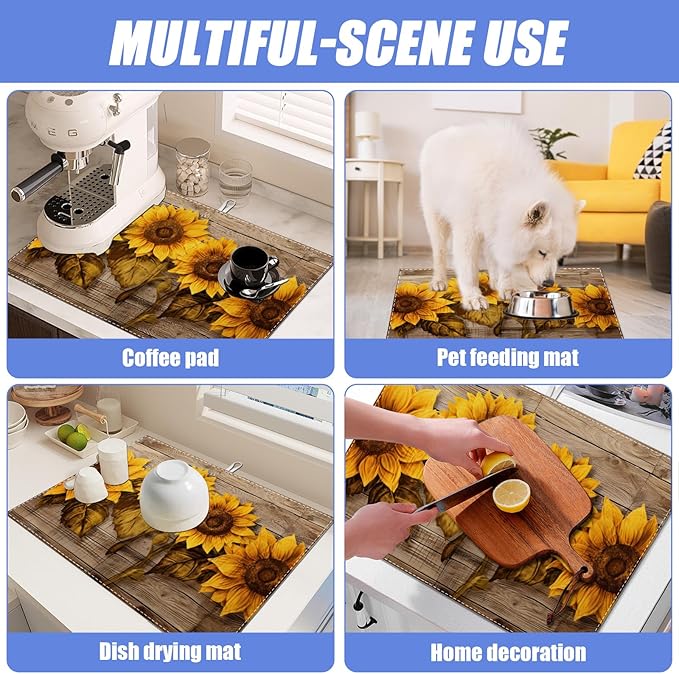 MULTIFUL-SCENE USE

SMEG

Coffee pad

Pet feeding mat

Dish drying mat

Home decoration