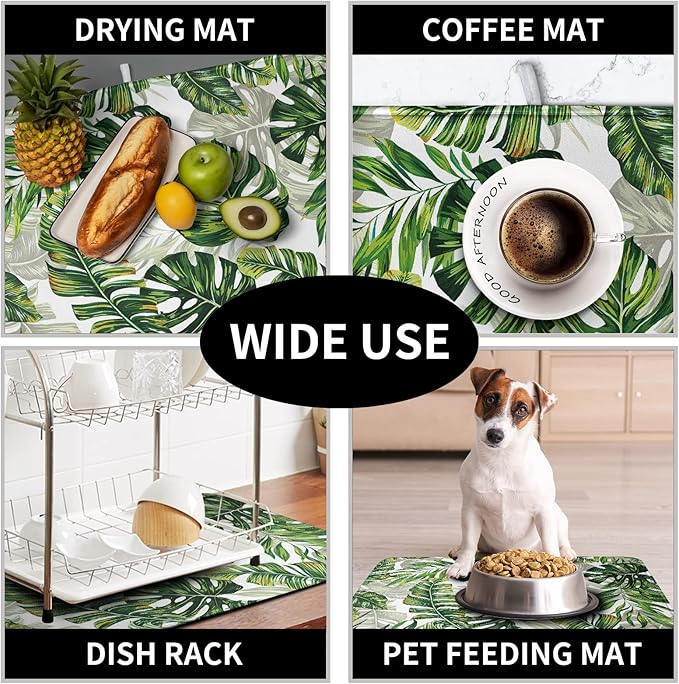 DRYING MAT

COFFEE MAT

GOOD AFTERNOON

WIDE USE

DISH RACK

PET FEEDING MAT