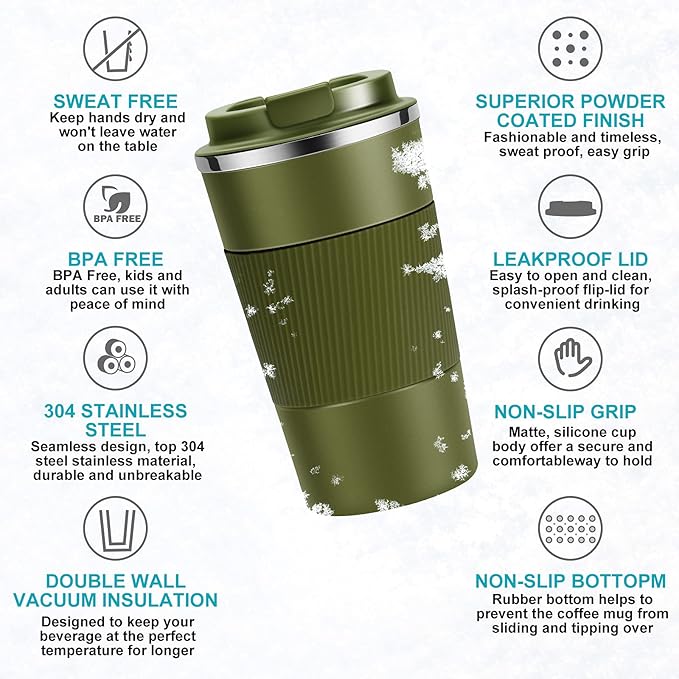 SWEAT FREE
Keep hands dry and won't leave water on the table

BPA FREE

BPA FREE
BPA Free, kids and adults can use it with peace of mind

304 STAINLESS STEEL
Seamless design, top 304 steel stainless material, durable and unbreakable

DOUBLE WALL VACUUM INSULATION
Designed to keep your beverage at the perfect temperature for longer

SUPERIOR POWDER COATED FINISH
Fashionable and timeless, sweat proof, easy grip

LEAKPROOF LID
Easy to open and clean, splash-proof flip-lid for convenient drinking

NON-SLIP GRIP
Matte, silicone cup body offer a secure and comfortableway to hold

NON-SLIP BOTTOPM
Rubber bottom helps to prevent the coffee mug from sliding and tipping over