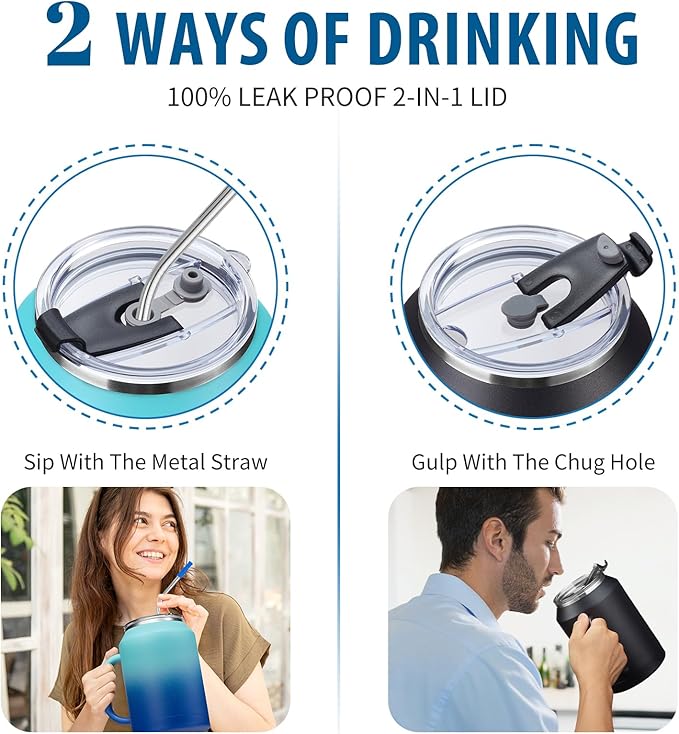 2 WAYS OF DRINKING
100% LEAK PROOF 2-IN-1 LID

Sip With The Metal Straw

Gulp With The Chug Hole