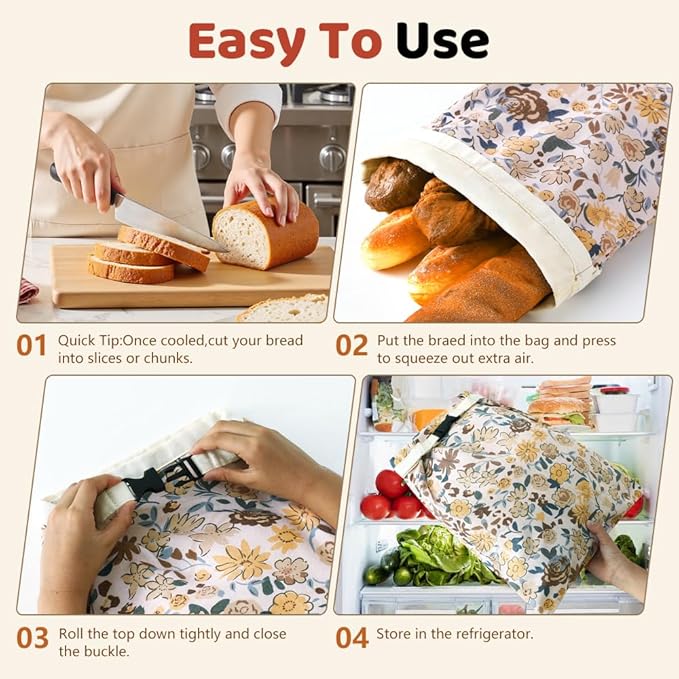 Easy To Use

01 Quick Tip:Once cooled,cut your bread into slices or chunks.

02 Put the braed into the bag and press to squeeze out extra air.

03 Roll the top down tightly and close the buckle.

04 Store in the refrigerator.