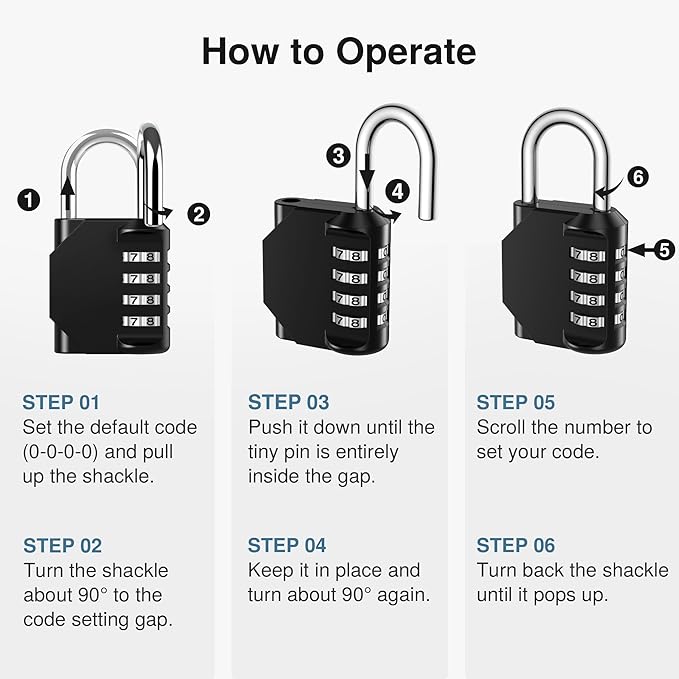 How to Operate

1

2

7 8
7 8
7 8
7 8

3

4

7 8
7 8
7 8
7 8

6

5

7 8
7 8
7 8
7 8

STEP 01
Set the default code (0-0-0-0) and pull up the shackle.

STEP 02
Turn the shackle about 90° to the code setting gap.

STEP 03
Push it down until the tiny pin is entirely inside the gap.

STEP 04
Keep it in place and turn about 90° again.

STEP 05
Scroll the number to set your code.

STEP 06
Turn back the shackle until it pops up.