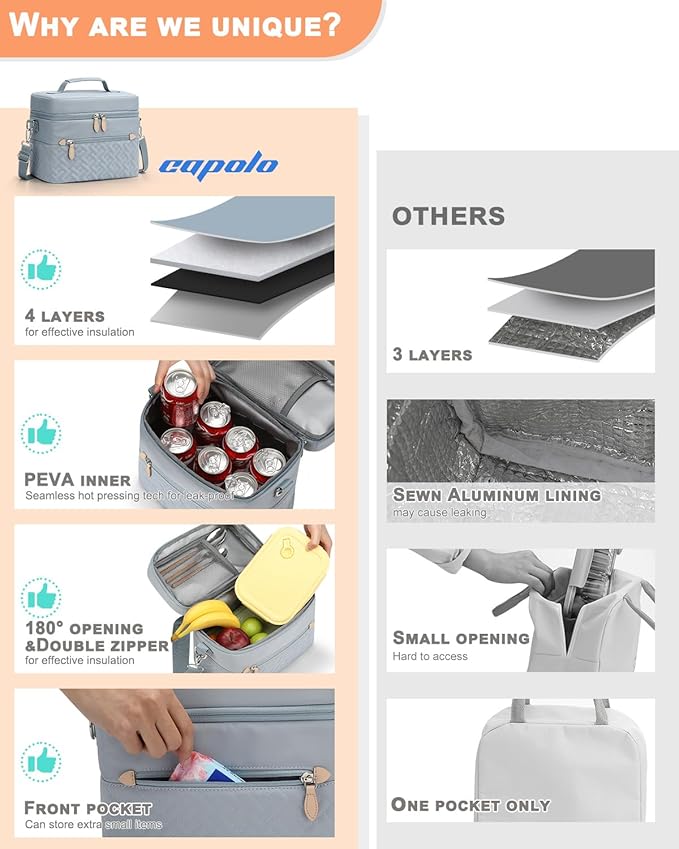 WHY ARE WE UNIQUE?

capolo

4 LAYERS
for effective insulation

PEVA INNER
Seamless hot pressing tech for leak-proof

180° OPENING &DOUBLE ZIPPER
for effective insulation

FRONT POCKET
Can store extra small items

OTHERS

3 LAYERS

SEWN ALUMINUM LINING
may cause leaking

SMALL OPENING
Hard to access

ONE POCKET ONLY