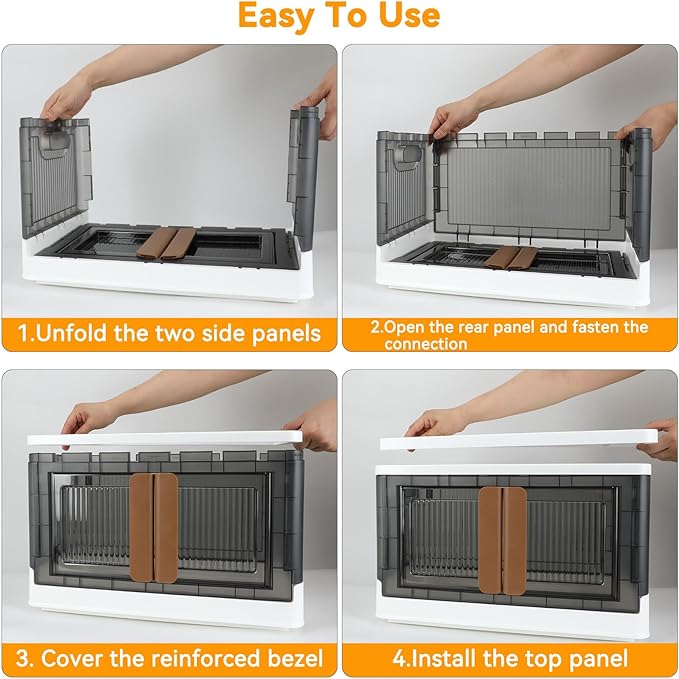 Easy To Use

1.Unfold the two side panels

2.Open the rear panel and fasten the connection

3. Cover the reinforced bezel

4.Install the top panel