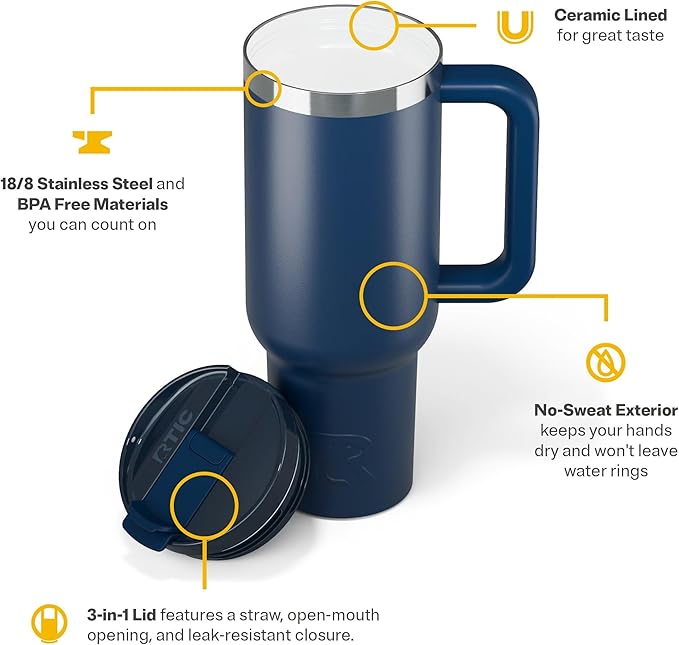 Ceramic Lined
for great taste

18/8 Stainless Steel and
BPA Free Materials
you can count on

No-Sweat Exterior
keeps your hands
dry and won't leave
water rings

RTIC

3-in-1 Lid features a straw, open-mouth opening, and leak-resistant closure.