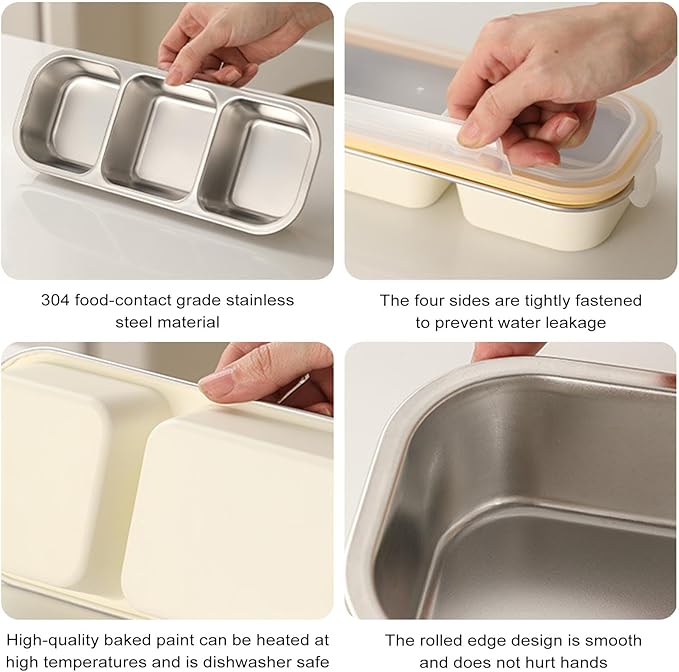 304 food-contact grade stainless steel material

The four sides are tightly fastened to prevent water leakage

High-quality baked paint can be heated at high temperatures and is dishwasher safe

The rolled edge design is smooth and does not hurt hands