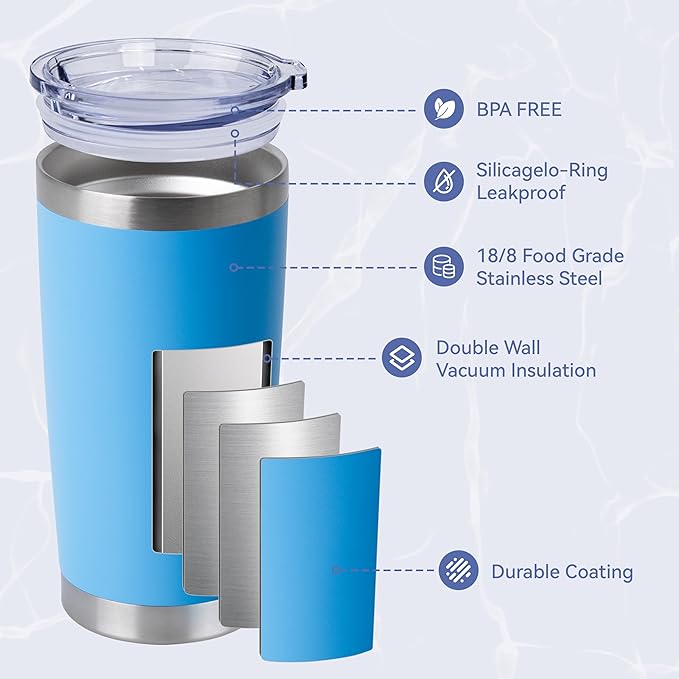 BPA FREE

Silicagelo-Ring
Leakproof

18/8 Food Grade
Stainless Steel

Double Wall
Vacuum Insulation

Durable Coating