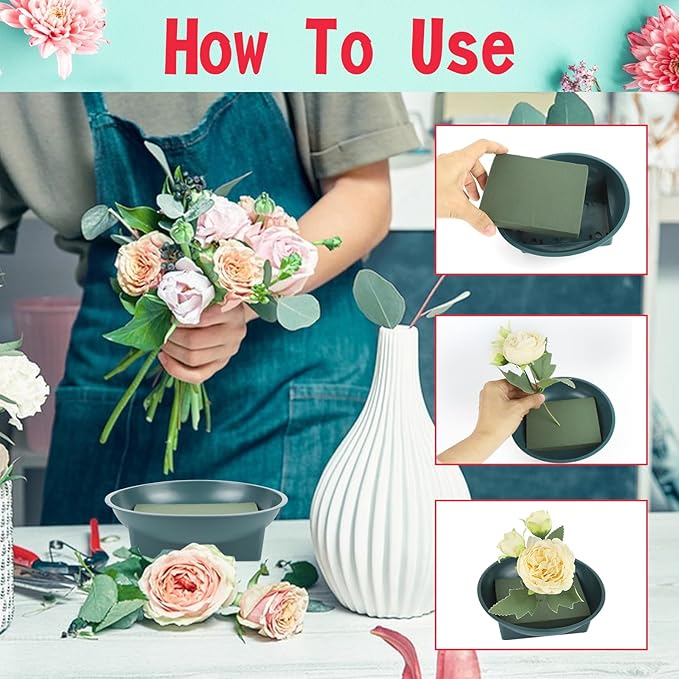 How To Use