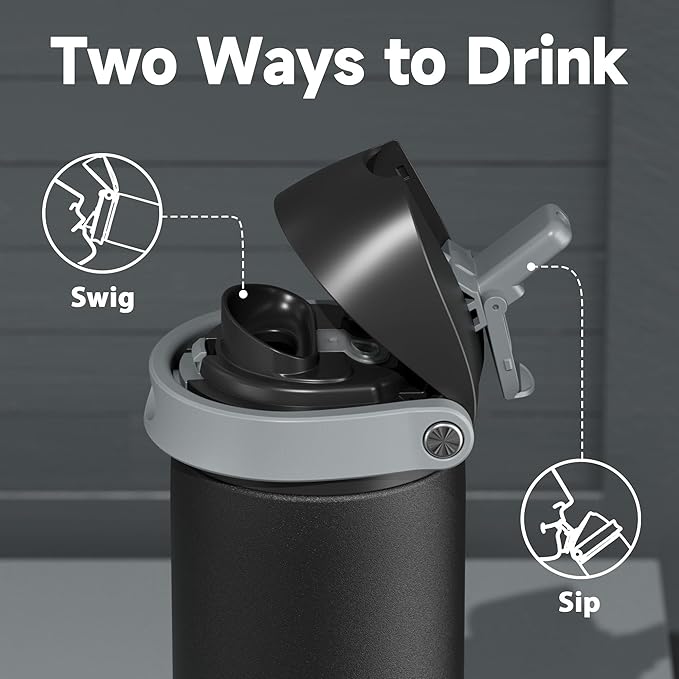 Two Ways to Drink

Swig

Sip