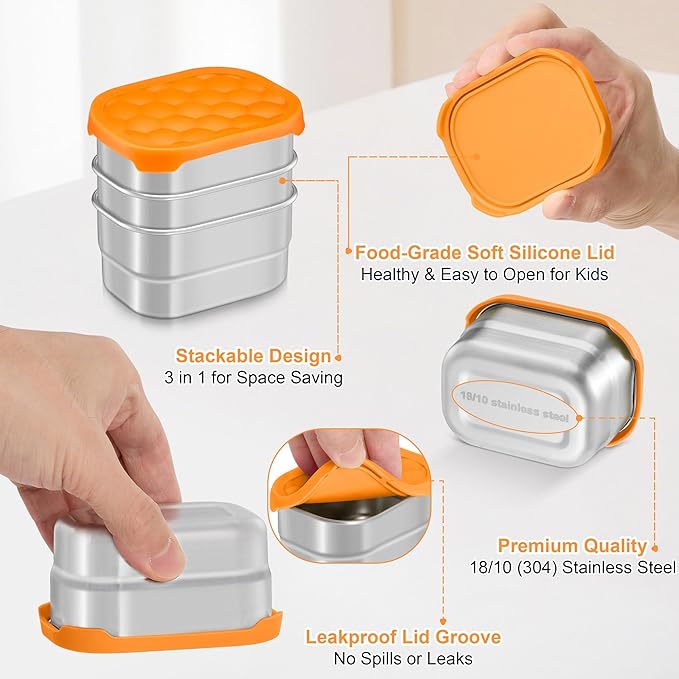 Food-Grade Soft Silicone Lid
Healthy & Easy to Open for Kids

Stackable Design
3 in 1 for Space Saving

18/10 stainless steel

Premium Quality
18/10 (304) Stainless Steel

Leakproof Lid Groove
No Spills or Leaks