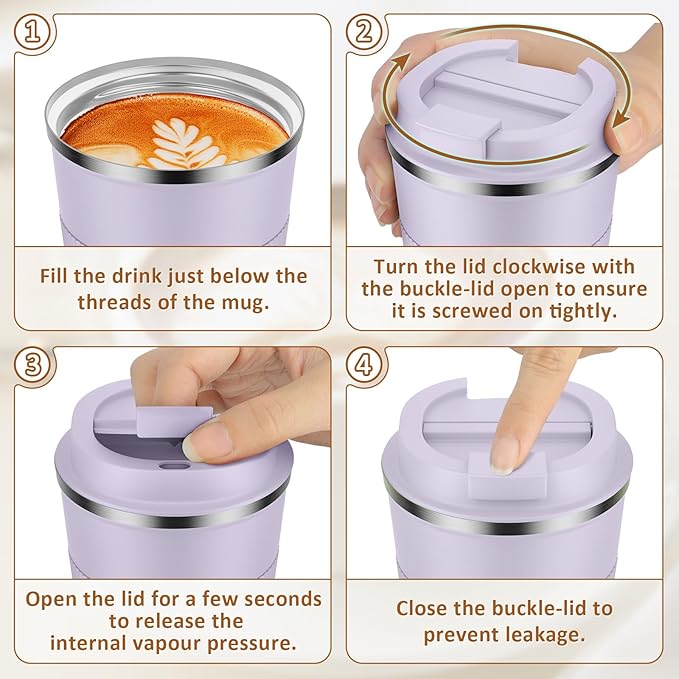 ①

Fill the drink just below the threads of the mug.

②

Turn the lid clockwise with the buckle-lid open to ensure it is screwed on tightly.

③

Open the lid for a few seconds to release the internal vapour pressure.

④

Close the buckle-lid to prevent leakage.