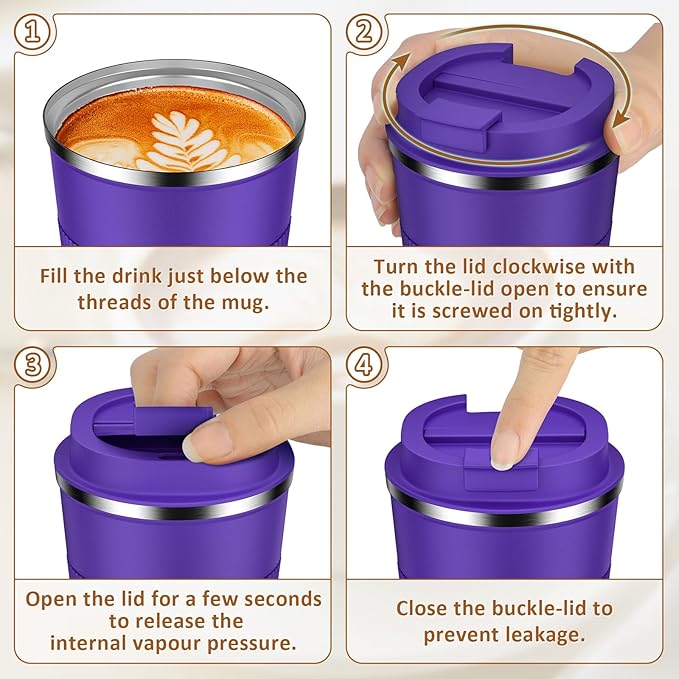 1

Fill the drink just below the threads of the mug.

2

Turn the lid clockwise with the buckle-lid open to ensure it is screwed on tightly.

3

Open the lid for a few seconds to release the internal vapour pressure.

4

Close the buckle-lid to prevent leakage.