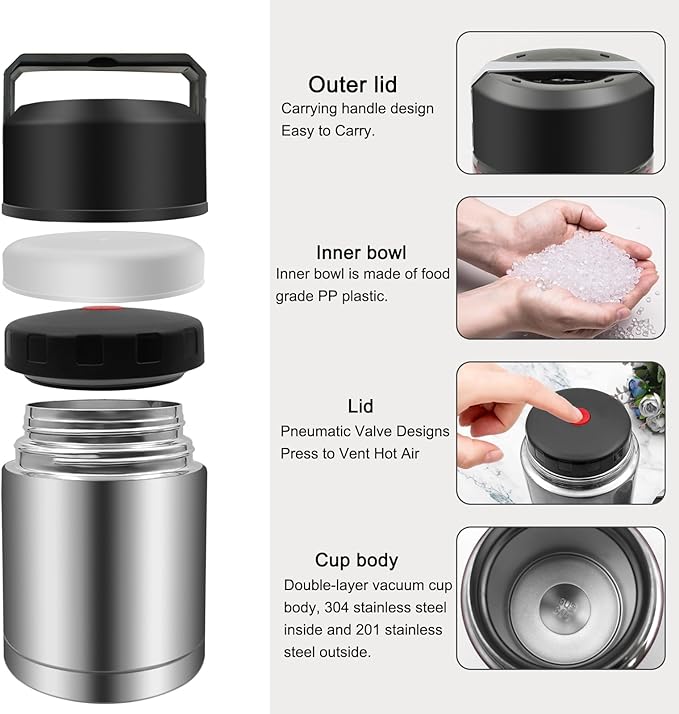 Outer lid
Carrying handle design
Easy to Carry.

Inner bowl
Inner bowl is made of food grade PP plastic.

Lid
Pneumatic Valve Designs
Press to Vent Hot Air

Cup body
Double-layer vacuum cup body, 304 stainless steel inside and 201 stainless steel outside.