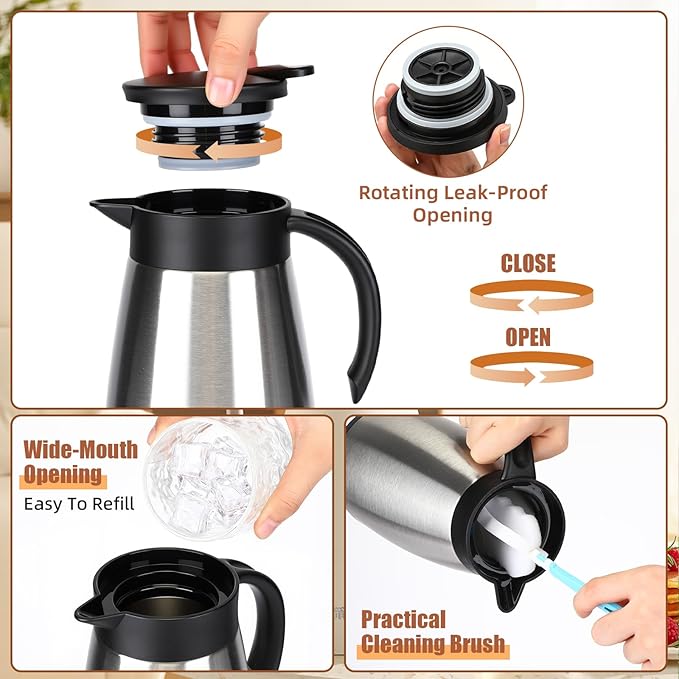 Rotating Leak-Proof Opening

CLOSE

OPEN

Wide-Mouth Opening

Easy To Refill

Practical Cleaning Brush