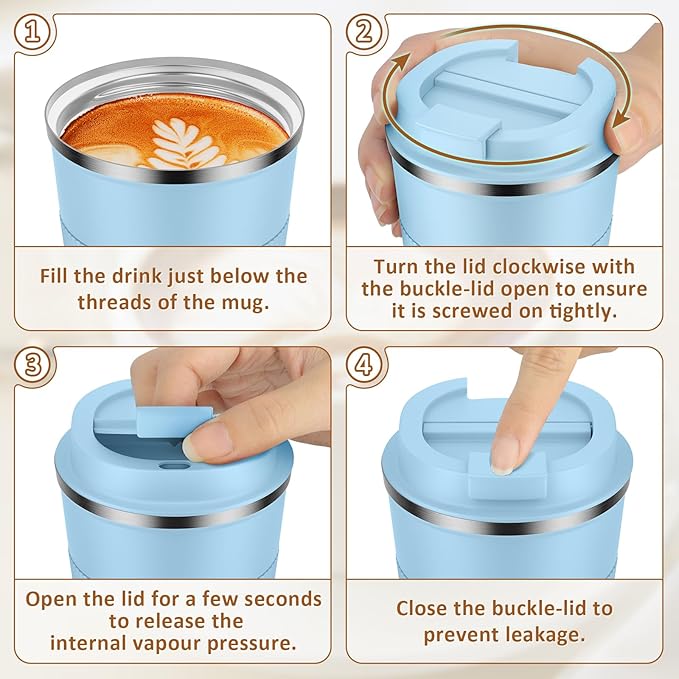 ①

Fill the drink just below the threads of the mug.

②

Turn the lid clockwise with the buckle-lid open to ensure it is screwed on tightly.

③

Open the lid for a few seconds to release the internal vapour pressure.

④

Close the buckle-lid to prevent leakage.