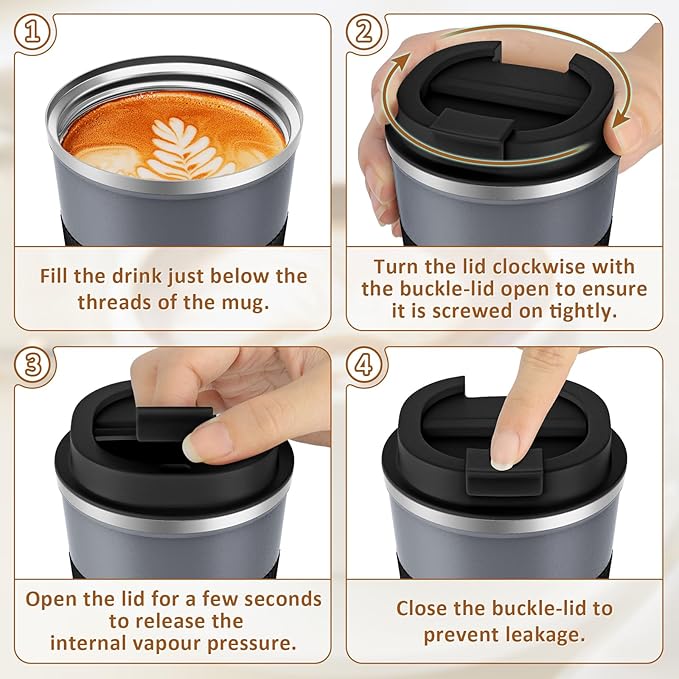 ①

Fill the drink just below the threads of the mug.

②

Turn the lid clockwise with the buckle-lid open to ensure it is screwed on tightly.

③

Open the lid for a few seconds to release the internal vapour pressure.

④

Close the buckle-lid to prevent leakage.