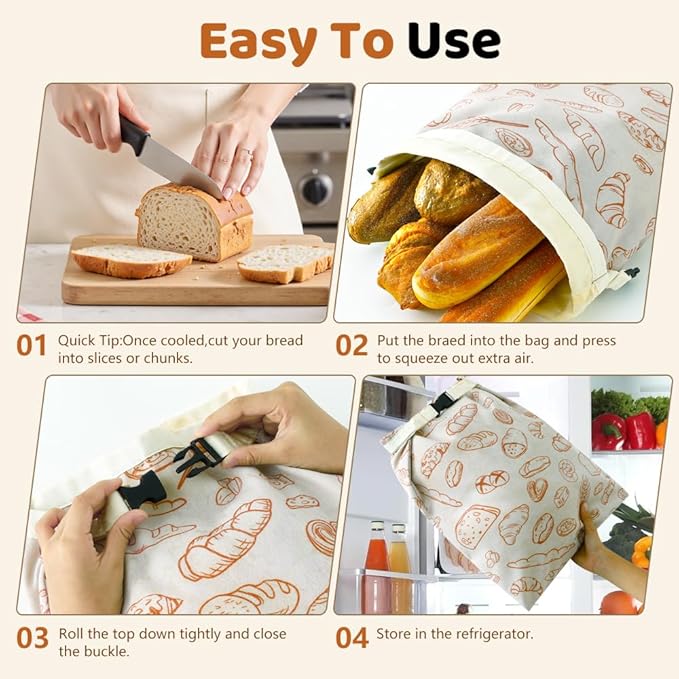 Easy To Use

01 Quick Tip:Once cooled,cut your bread into slices or chunks.

02 Put the braed into the bag and press to squeeze out extra air.

03 Roll the top down tightly and close the buckle.

04 Store in the refrigerator.