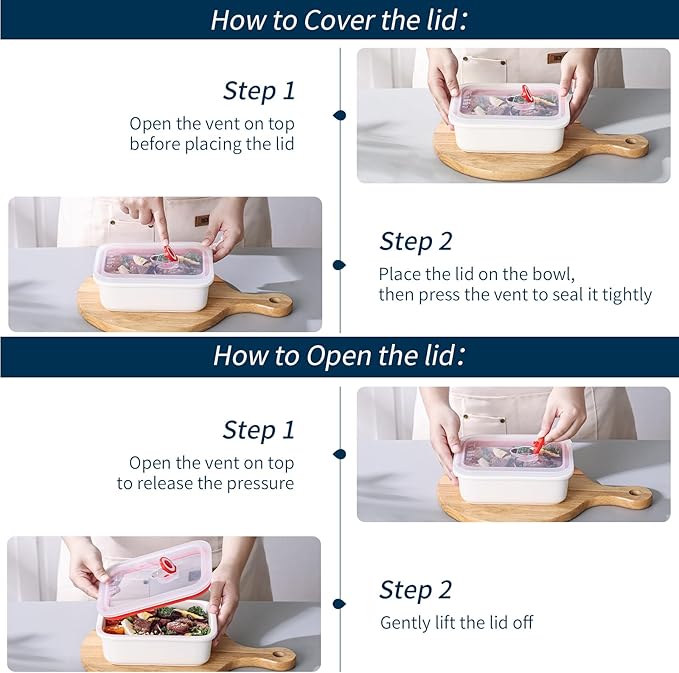 How to Cover the lid:

Step 1
Open the vent on top before placing the lid

Step 2
Place the lid on the bowl, then press the vent to seal it tightly

How to Open the lid:

Step 1
Open the vent on top to release the pressure

Step 2
Gently lift the lid off