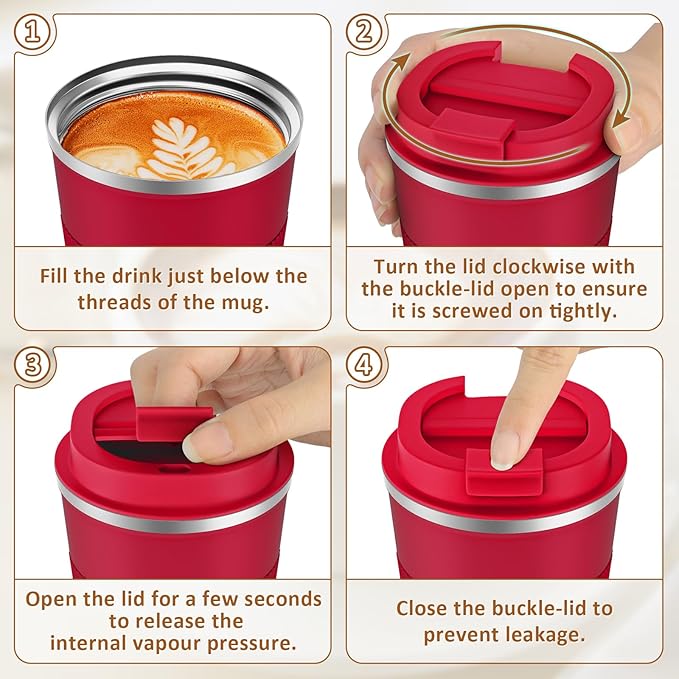 1

Fill the drink just below the threads of the mug.

2

Turn the lid clockwise with the buckle-lid open to ensure it is screwed on tightly.

3

Open the lid for a few seconds to release the internal vapour pressure.

4

Close the buckle-lid to prevent leakage.