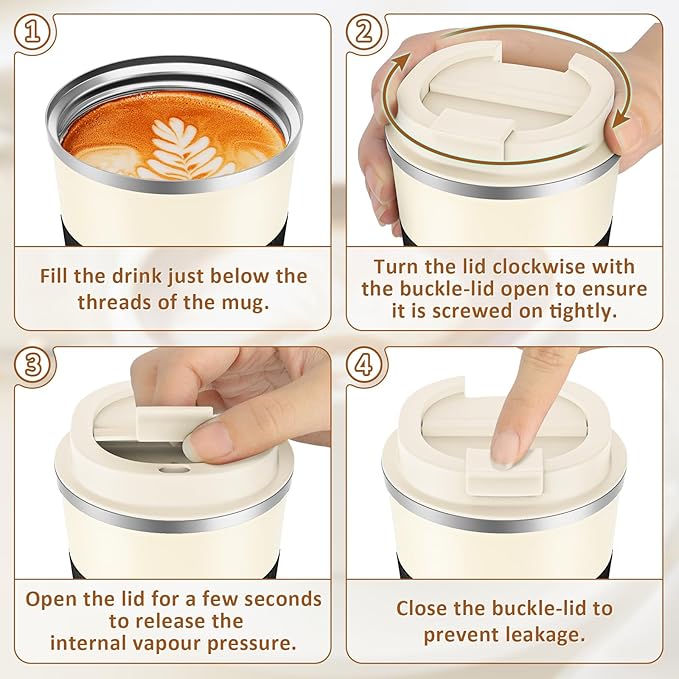 ①

Fill the drink just below the threads of the mug.

②

Turn the lid clockwise with the buckle-lid open to ensure it is screwed on tightly.

③

Open the lid for a few seconds to release the internal vapour pressure.

④

Close the buckle-lid to prevent leakage.