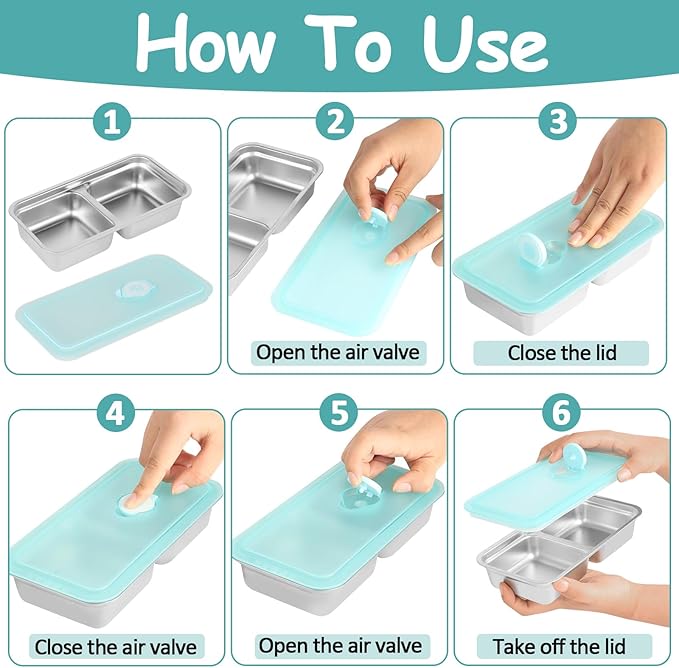 How To Use

1

2

Open the air valve

3

Close the lid

4

Close the air valve

5

Open the air valve

6

Take off the lid