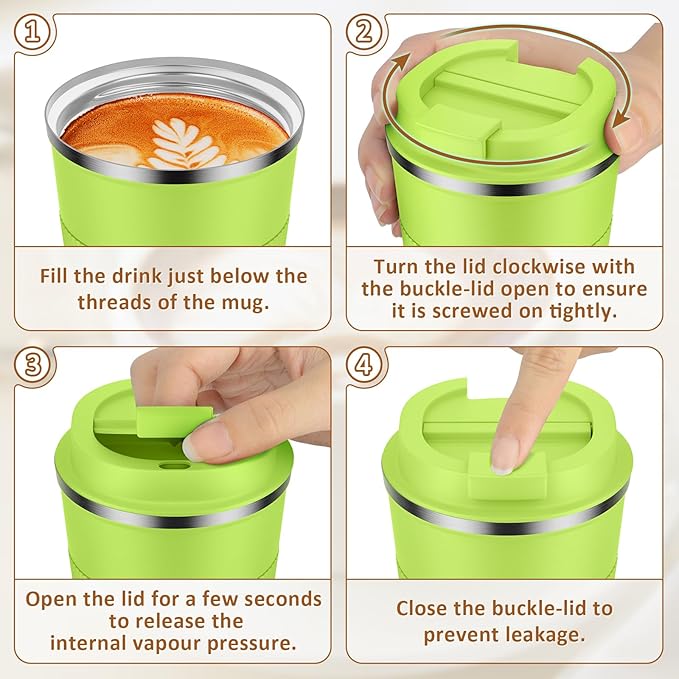 ①

Fill the drink just below the threads of the mug.

②

Turn the lid clockwise with the buckle-lid open to ensure it is screwed on tightly.

③

Open the lid for a few seconds to release the internal vapour pressure.

④

Close the buckle-lid to prevent leakage.