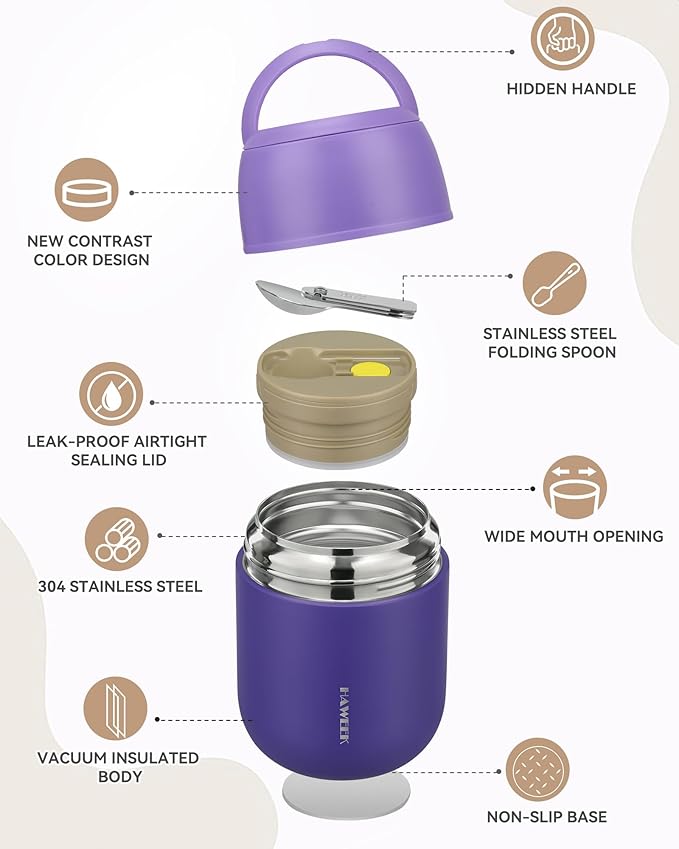 HIDDEN HANDLE

NEW CONTRAST COLOR DESIGN

STAINLESS STEEL FOLDING SPOON

LEAK-PROOF AIRTIGHT SEALING LID

WIDE MOUTH OPENING

304 STAINLESS STEEL

HAWEEK

VACUUM INSULATED BODY

NON-SLIP BASE