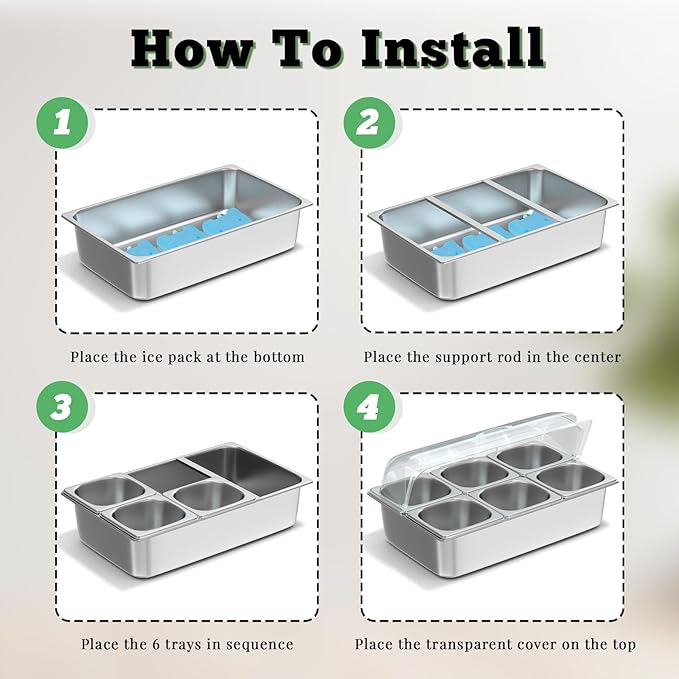 How To Install

1

Place the ice pack at the bottom

2

Place the support rod in the center

3

Place the 6 trays in sequence

4

Place the transparent cover on the top