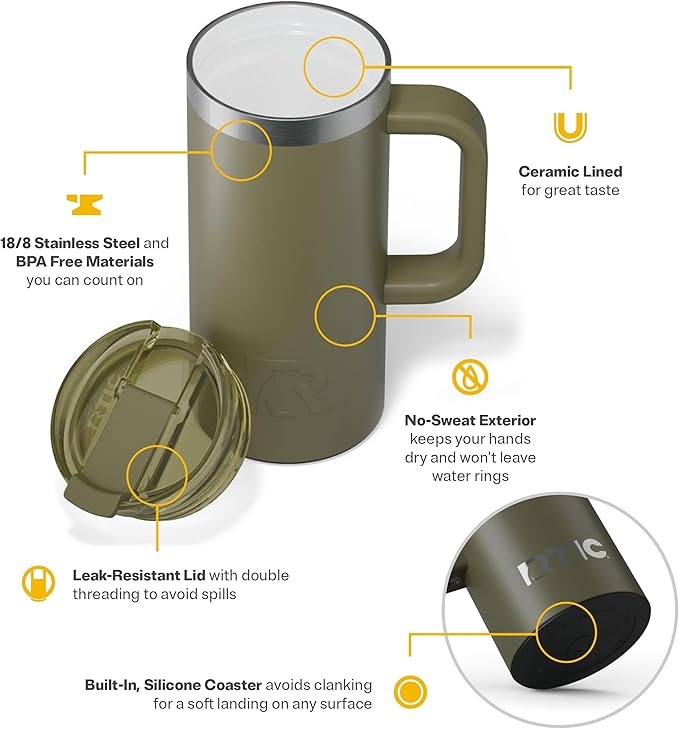 Ceramic Lined for great taste

18/8 Stainless Steel and BPA Free Materials you can count on

RTIC

No-Sweat Exterior keeps your hands dry and won't leave water rings

Leak-Resistant Lid with double threading to avoid spills

RTIC

Built-In, Silicone Coaster avoids clanking for a soft landing on any surface