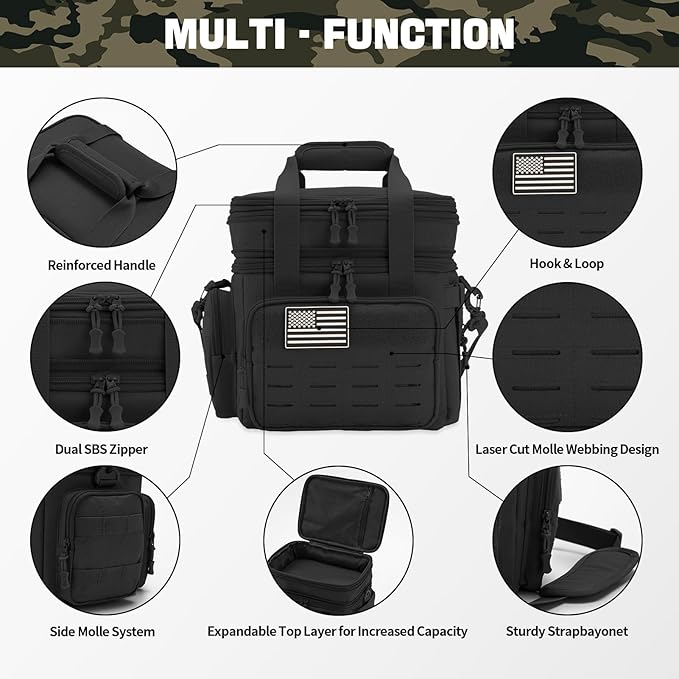 MULTI - FUNCTION

Reinforced Handle

Hook & Loop

Dual SBS Zipper

Laser Cut Molle Webbing Design

Side Molle System

Expandable Top Layer for Increased Capacity

Sturdy Strapbayonet