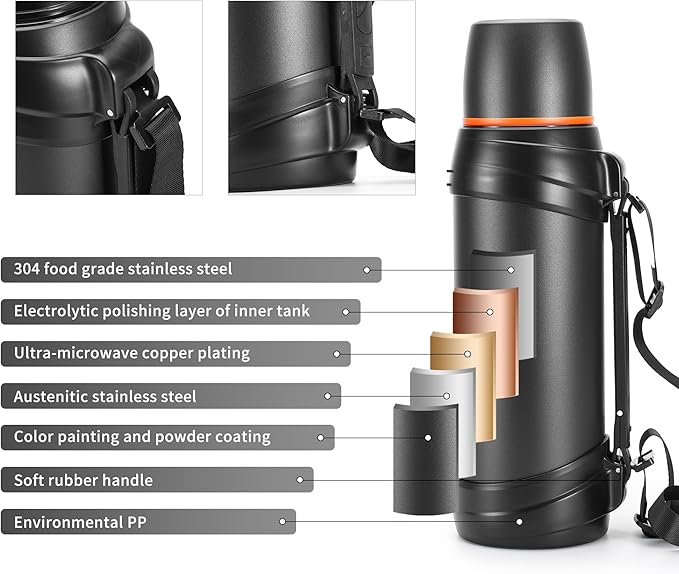 304 food grade stainless steel

Electrolytic polishing layer of inner tank

Ultra-microwave copper plating

Austenitic stainless steel

Color painting and powder coating

Soft rubber handle

Environmental PP