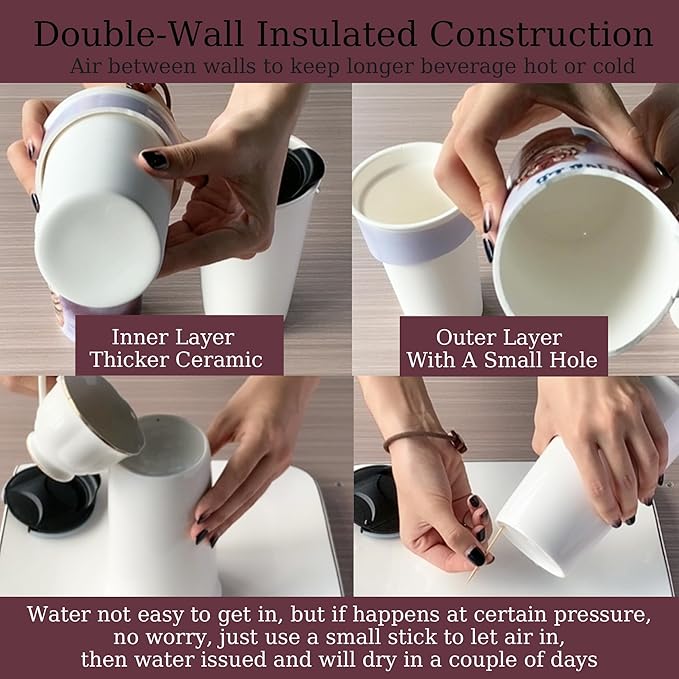 Double-Wall Insulated Construction
Air between walls to keep longer beverage hot or cold

Inner Layer
Thicker Ceramic

Outer Layer
With A Small Hole

Water not easy to get in, but if happens at certain pressure, no worry, just use a small stick to let air in, then water issued and will dry in a couple of days