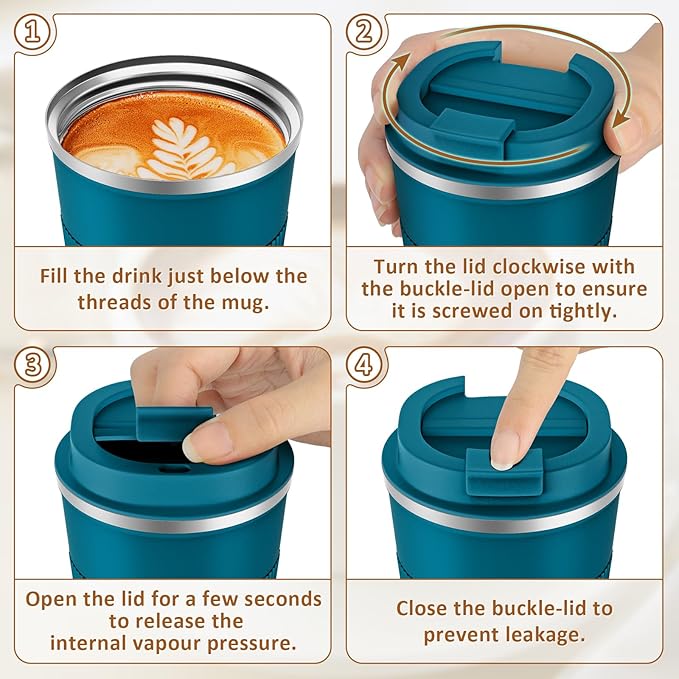 ①

Fill the drink just below the threads of the mug.

②

Turn the lid clockwise with the buckle-lid open to ensure it is screwed on tightly.

③

Open the lid for a few seconds to release the internal vapour pressure.

④

Close the buckle-lid to prevent leakage.