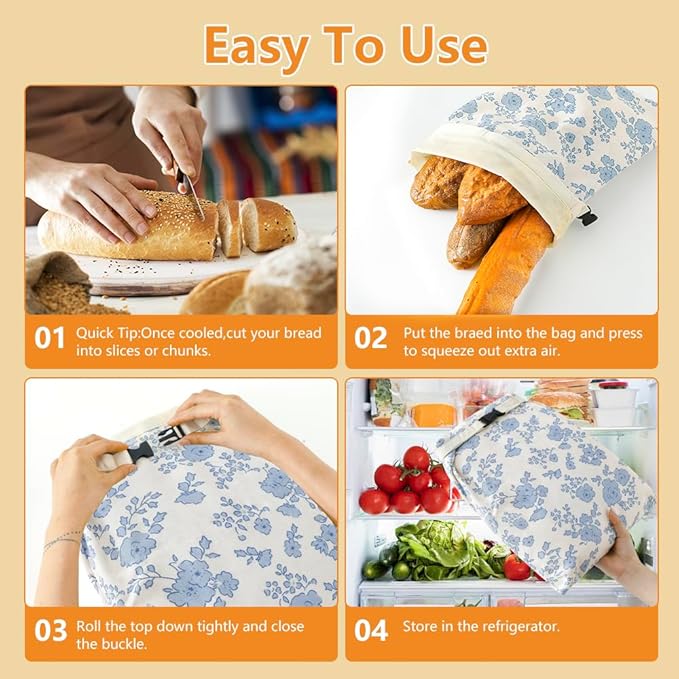 Easy To Use

01 Quick Tip:Once cooled,cut your bread into slices or chunks.

02 Put the braed into the bag and press to squeeze out extra air.

03 Roll the top down tightly and close the buckle.

04 Store in the refrigerator.