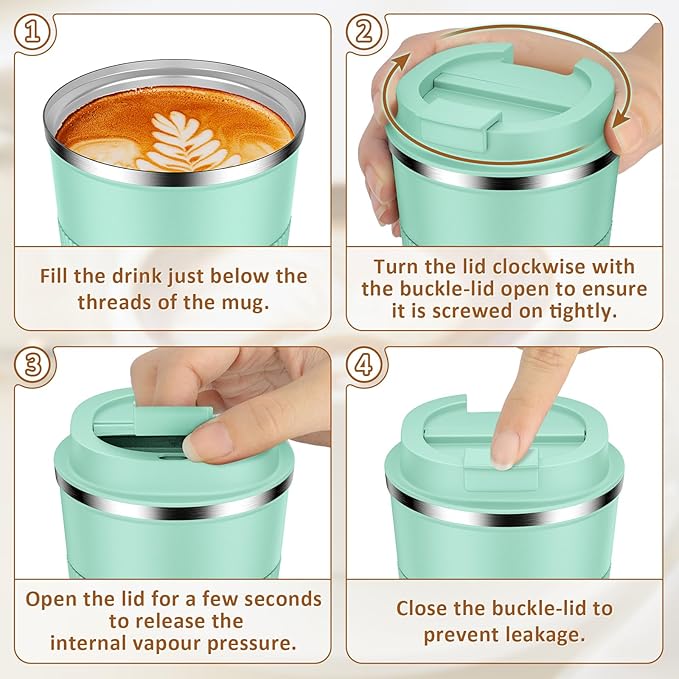 1

Fill the drink just below the threads of the mug.

2

Turn the lid clockwise with the buckle-lid open to ensure it is screwed on tightly.

3

Open the lid for a few seconds to release the internal vapour pressure.

4

Close the buckle-lid to prevent leakage.