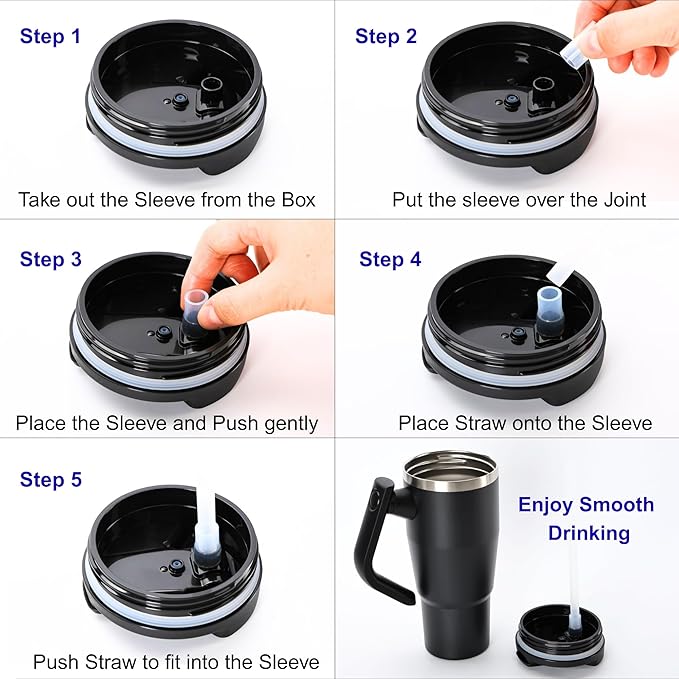 Step 1

Take out the Sleeve from the Box

Step 2

Put the sleeve over the Joint

Step 3

Place the Sleeve and Push gently

Step 4

Place Straw onto the Sleeve

Step 5

Push Straw to fit into the Sleeve

Enjoy Smooth Drinking