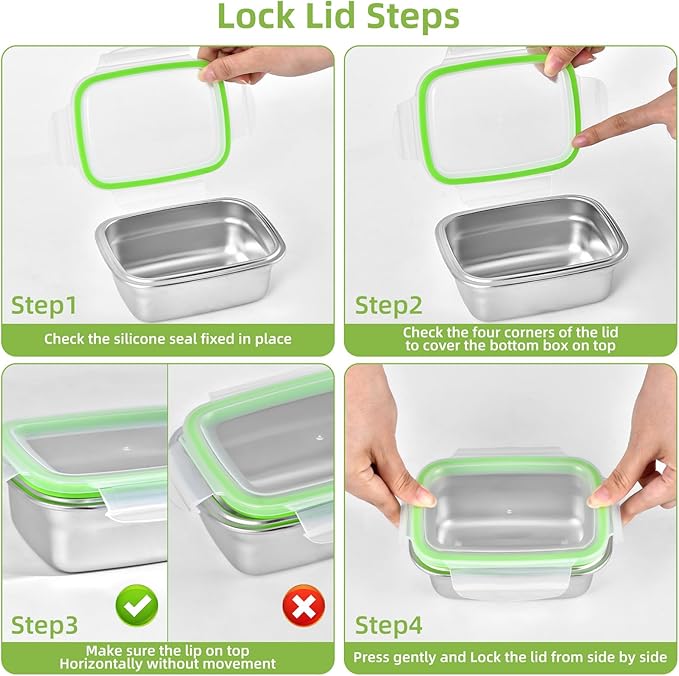 Lock Lid Steps

Step1

Check the silicone seal fixed in place

Step2

Check the four corners of the lid to cover the bottom box on top

Step3

Make sure the lip on top Horizontally without movement

Step4

Press gently and Lock the lid from side by side