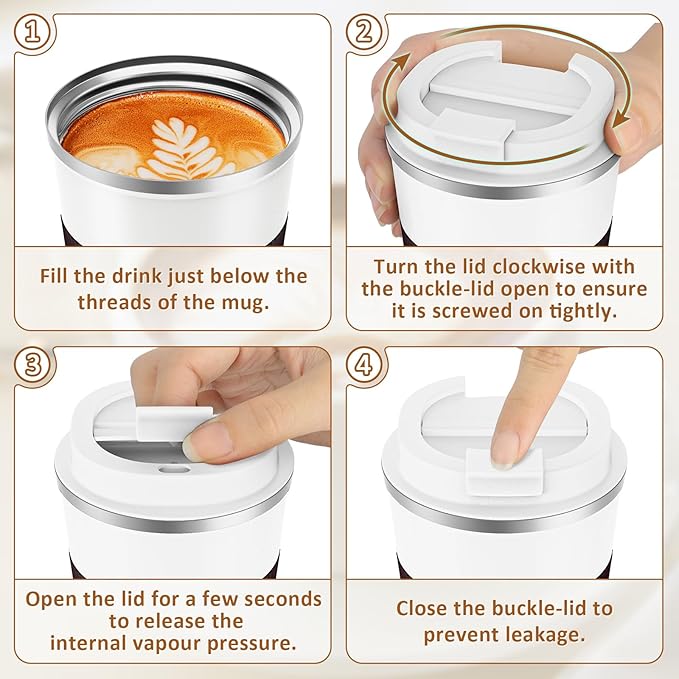 ①

Fill the drink just below the threads of the mug.

②

Turn the lid clockwise with the buckle-lid open to ensure it is screwed on tightly.

③

Open the lid for a few seconds to release the internal vapour pressure.

④

Close the buckle-lid to prevent leakage.