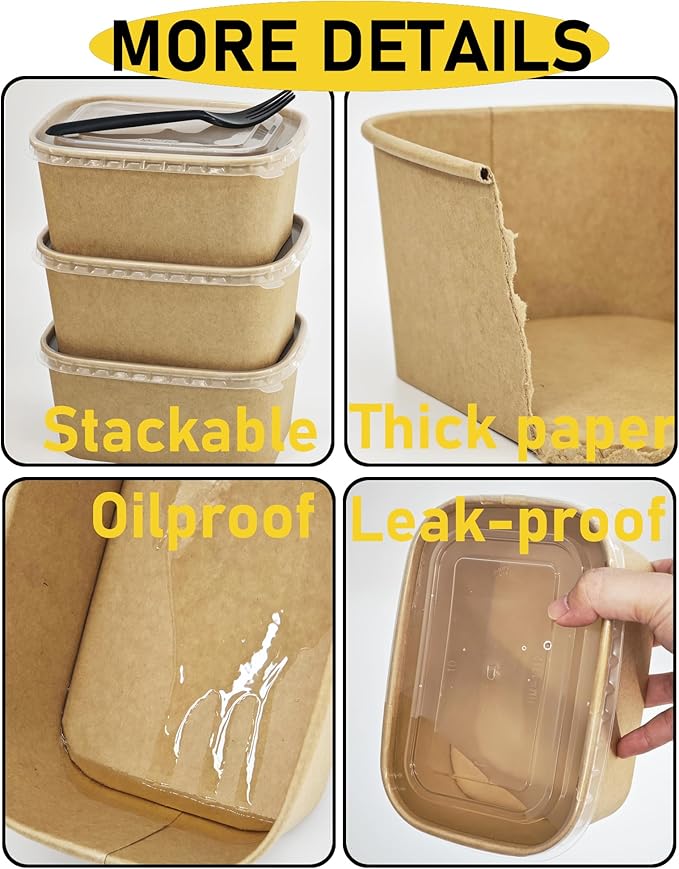 MORE DETAILS

Stackable

Thick paper

Oilproof

Leak-proof