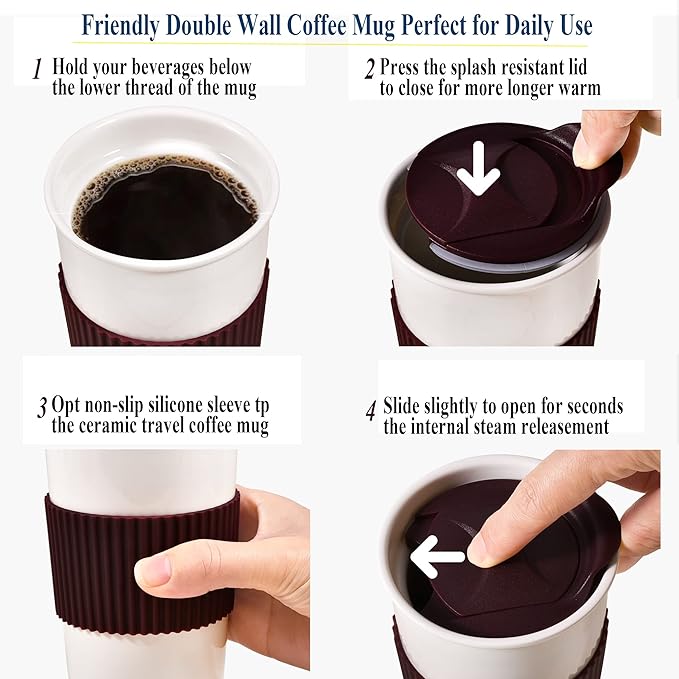 Friendly Double Wall Coffee Mug Perfect for Daily Use

1 Hold your beverages below the lower thread of the mug

2 Press the splash resistant lid to close for more longer warm

3 Opt non-slip silicone sleeve tp the ceramic travel coffee mug

4 Slide slightly to open for seconds the internal steam releasement