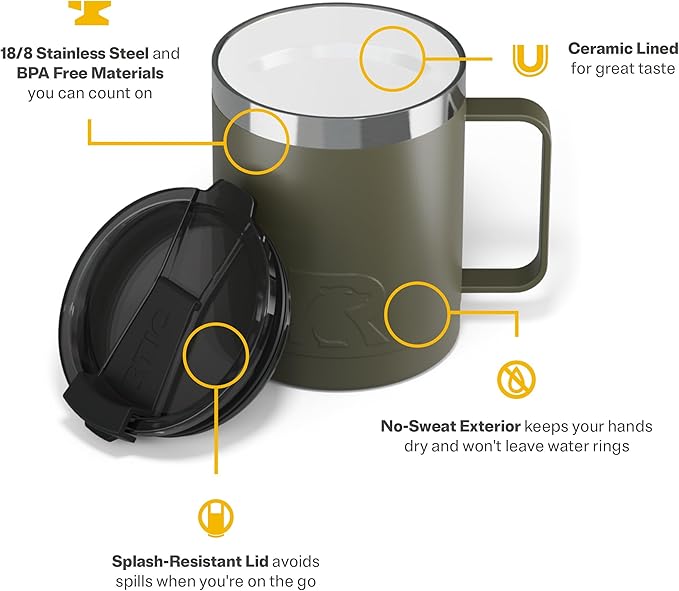 18/8 Stainless Steel and BPA Free Materials you can count on

Ceramic Lined for great taste

RTIC

No-Sweat Exterior keeps your hands dry and won't leave water rings

Splash-Resistant Lid avoids spills when you're on the go