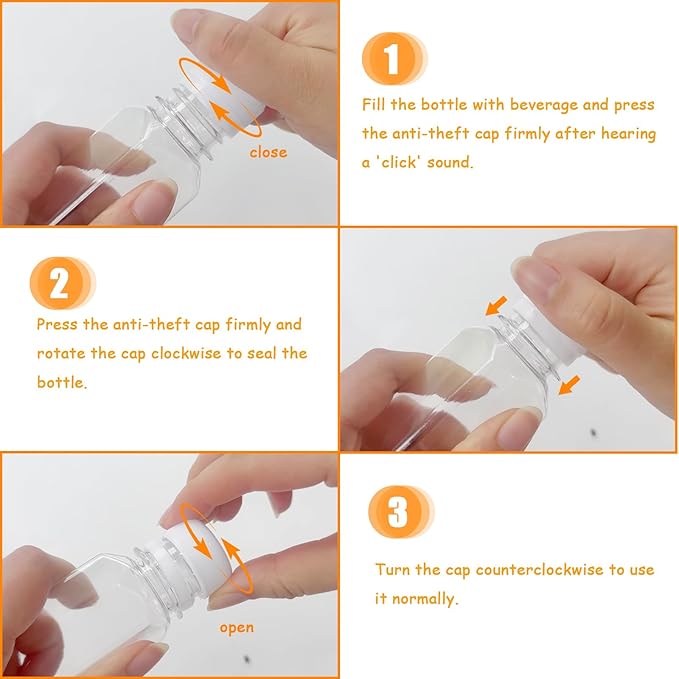 close

1

Fill the bottle with beverage and press the anti-theft cap firmly after hearing a 'click' sound.

2

Press the anti-theft cap firmly and rotate the cap clockwise to seal the bottle.

open

3

Turn the cap counterclockwise to use it normally.